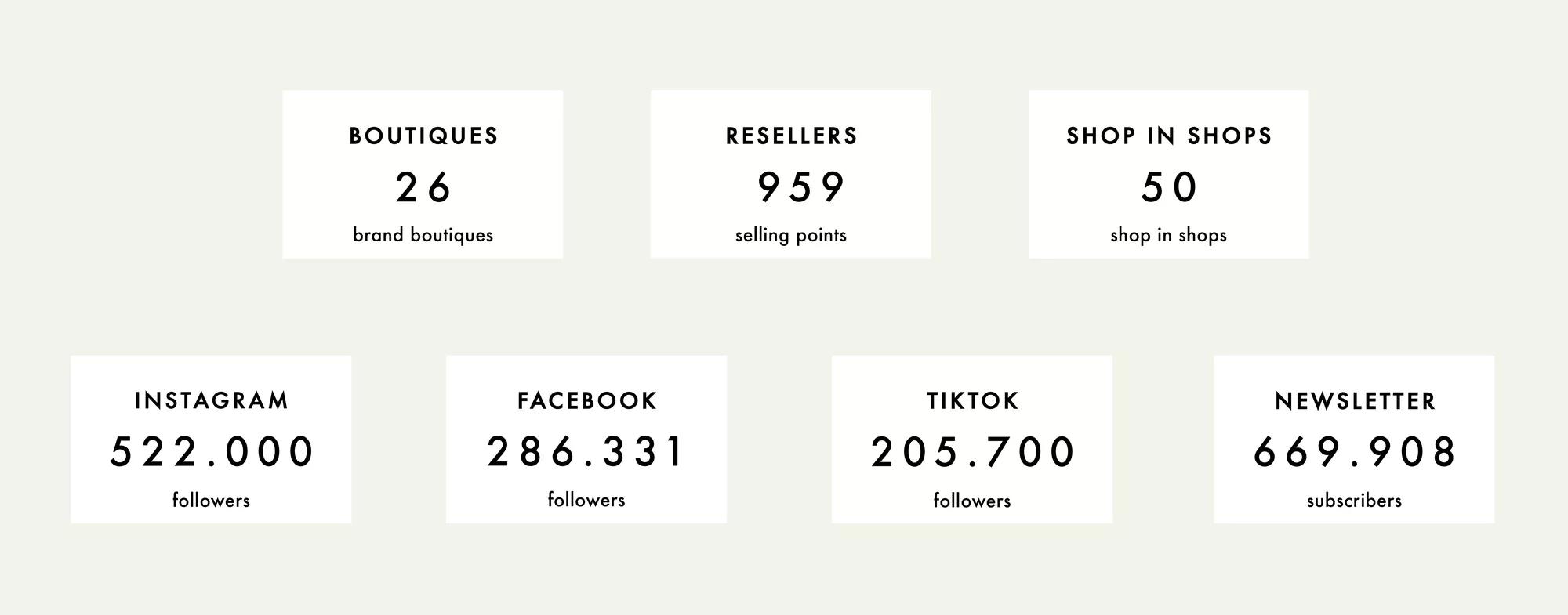 BOUTIQUES
26
brand boutiques

RESELLERS
959
selling points

SHOP IN SHOPS
50
shop in shops

INSTAGRAM
522.000
followers

FACEBOOK
286.331
followers

TIKTOK
205.700
followers

NEWSLETTER
669.908
subscribers