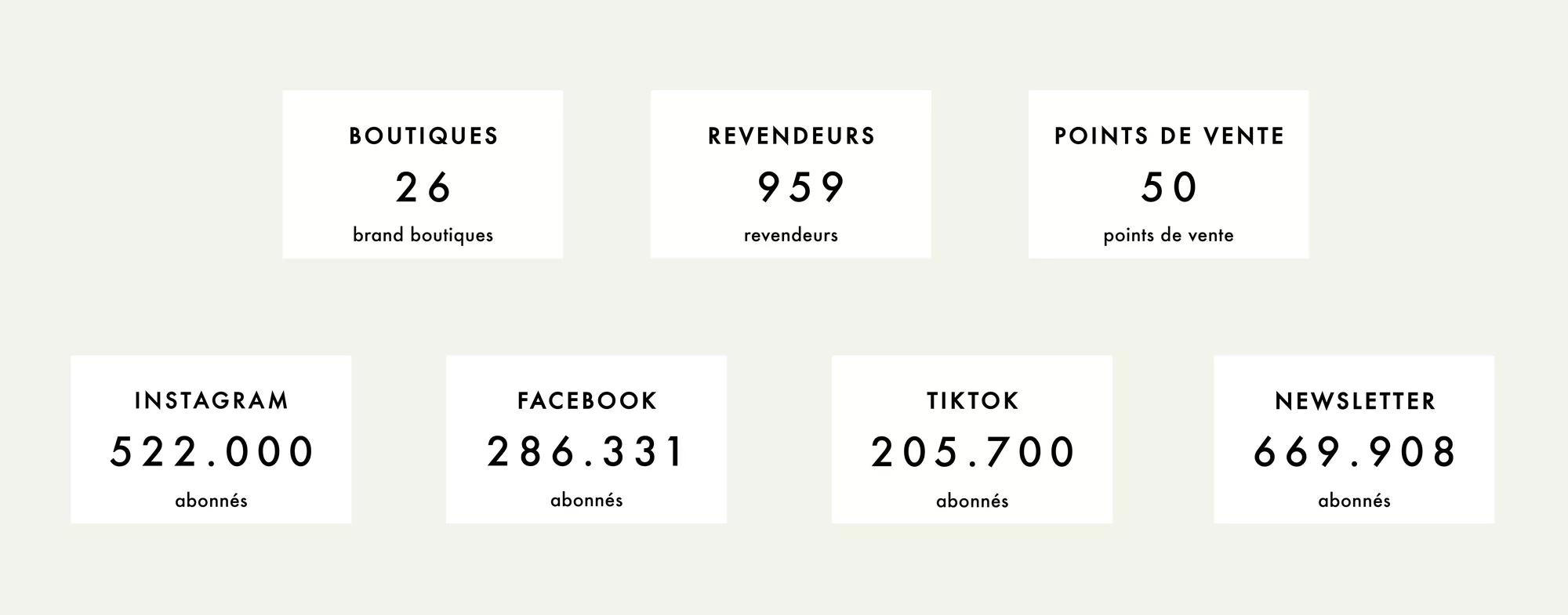 BOUTIQUES
26
brand boutiques

REVENDEURS
959
revendeurs

POINTS DE VENTE
50
points de vente

INSTAGRAM
522.000
abonnés

FACEBOOK
286.331
abonnés

TIKTOK
205.700
abonnés

NEWSLETTER
669.908
abonnés