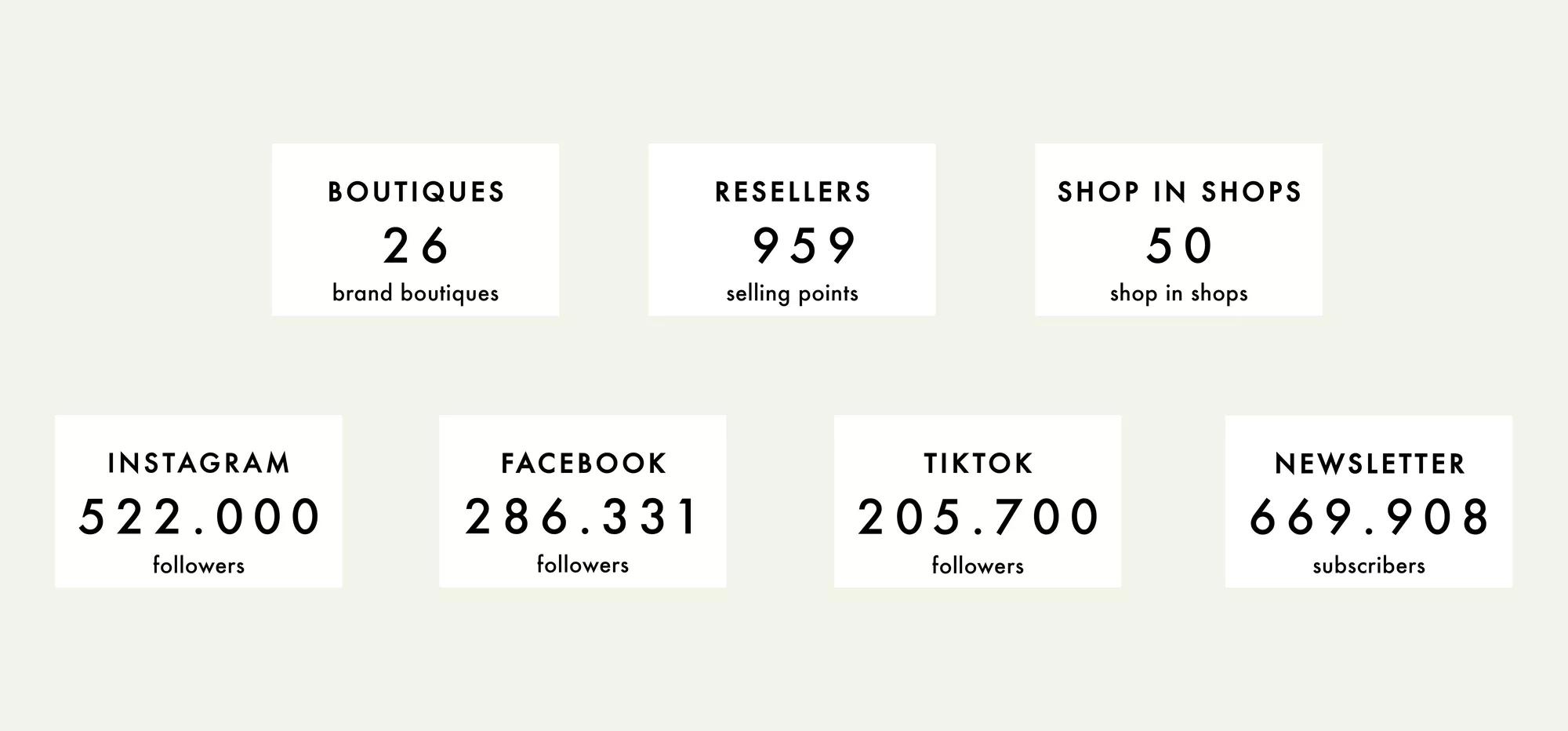 BOUTIQUES
26
brand boutiques

RESELLERS
959
selling points

SHOP IN SHOPS
50
shop in shops

INSTAGRAM
522.000
followers

FACEBOOK
286.331
followers

TIKTOK
205.700
followers

NEWSLETTER
669.908
subscribers